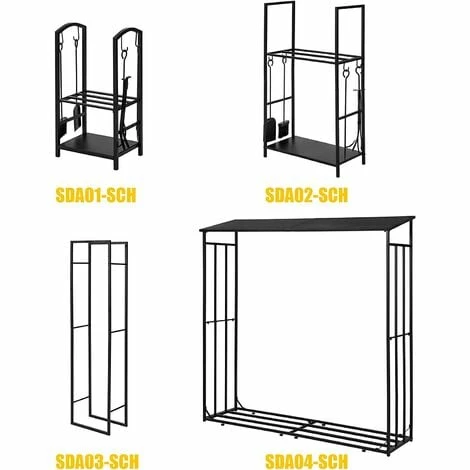 SDA01-SCH

SDA02-SCH

SDA03-SCH

SDA04-SCH